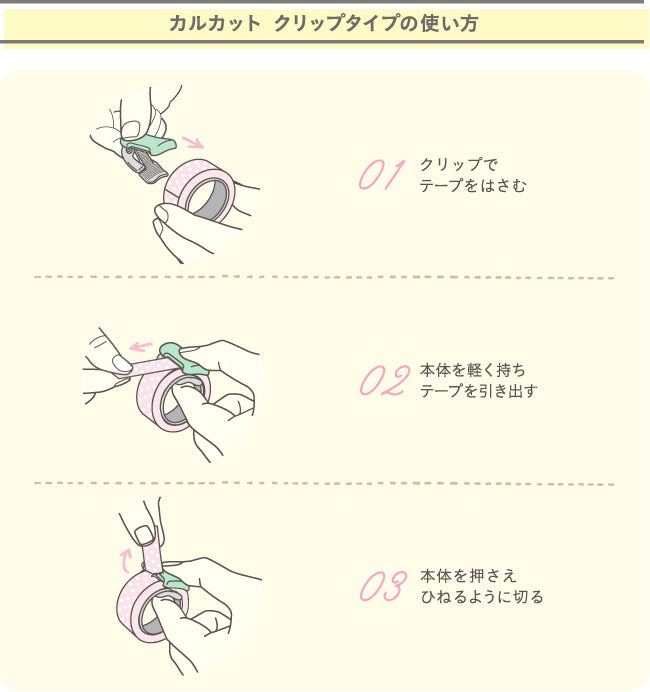 カルカット クリップタイプの使い方

01 クリップで
テープをはさむ

02 本体を軽く持ち
テープを引き出す

03 本体を押さえ
ひねるように切る